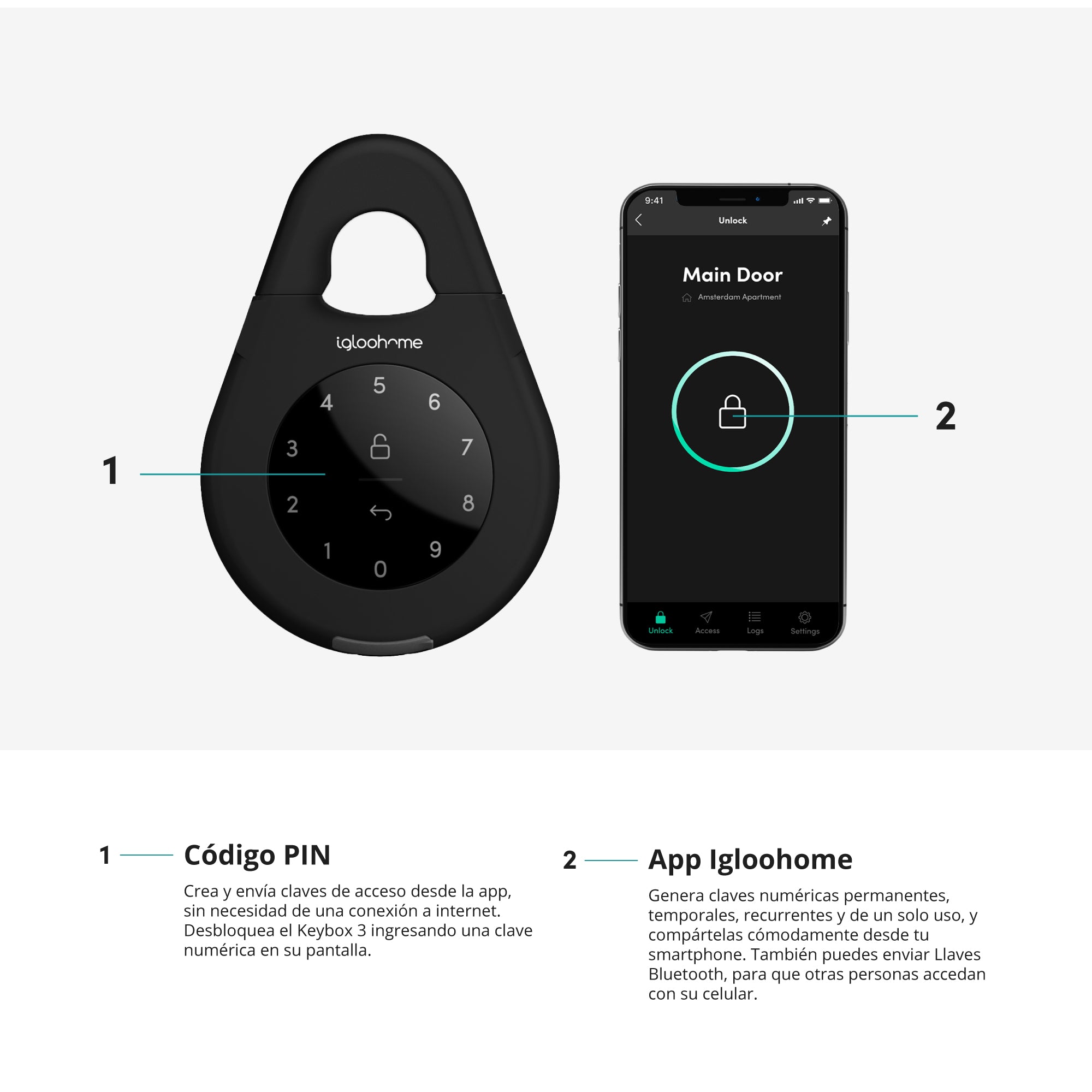 igloohome

5
4
6
3
7
2
8
1
9
0

1

9:41
Unlock
Main Door
Amsterdam Apartment

Unlock
Access
Logs
Settings

2

1 Código PIN
Crea y envía claves de acceso desde la app, sin necesidad de una conexión a internet. Desbloquea el Keybox 3 ingresando una clave numérica en su pantalla.

2 App Igloohome
Genera claves numéricas permanentes, temporales, recurrentes y de un solo uso, y compártelas cómodamente desde tu smartphone. También puedes enviar Llaves Bluetooth, para que otras personas accedan con su celular.