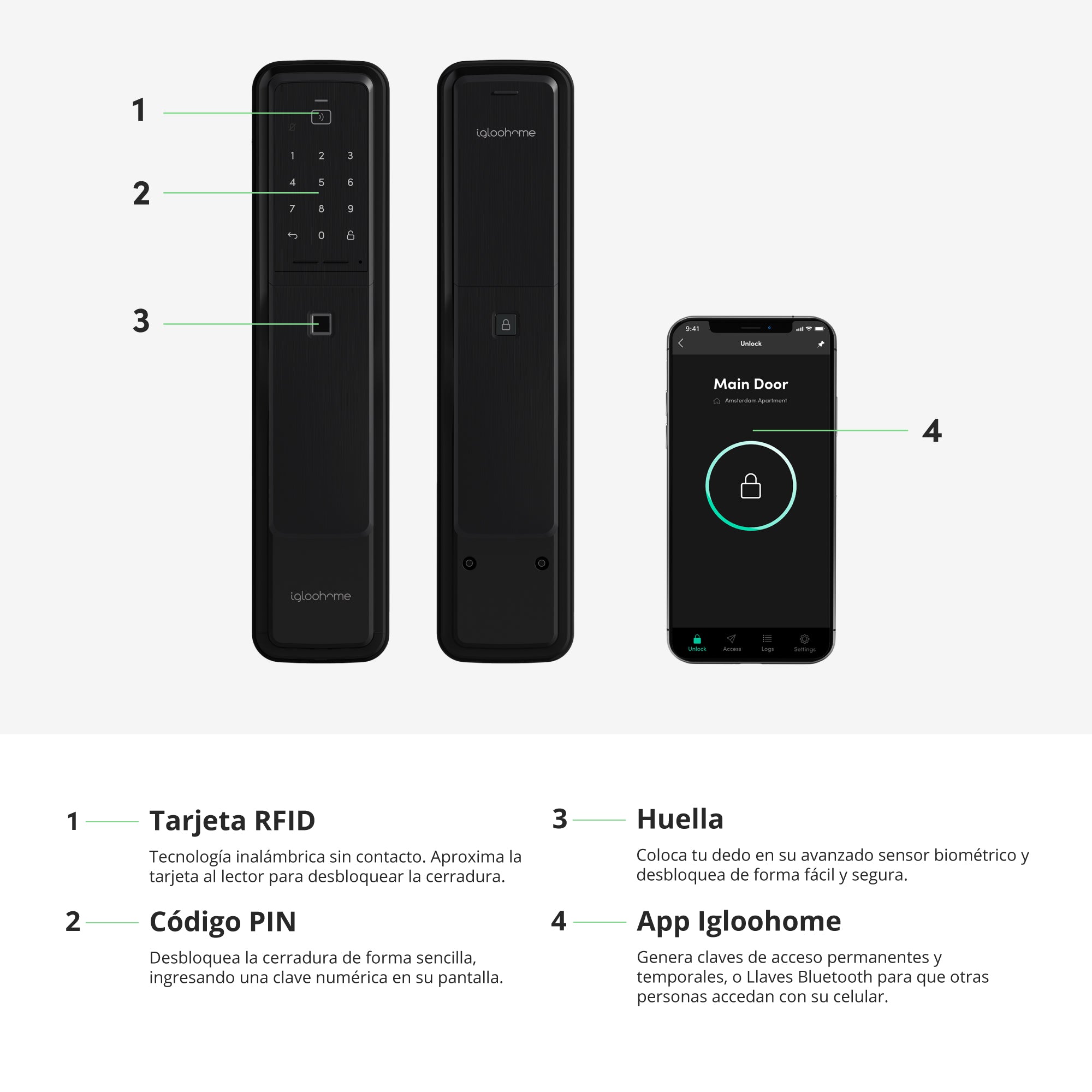 1

2

3

1 2 3
4 5 6
7 8 9
0

igloohome

igloohome

9:41

Unlock

Main Door

Amsterdam Apartment

4

Unlock Access Logs Settings

1 Tarjeta RFID

Tecnología inalámbrica sin contacto. Aproxima la tarjeta al lector para desbloquear la cerradura.

2 Código PIN

Desbloquea la cerradura de forma sencilla, ingresando una clave numérica en su pantalla.

3 Huella

Coloca tu dedo en su avanzado sensor biométrico y desbloquea de forma fácil y segura.

4 App Igloohome

Genera claves de acceso permanentes y temporales, o Llaves Bluetooth para que otras personas accedan con su celular.